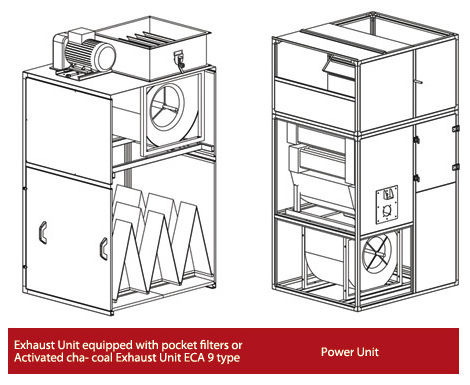 Exhaust Unit equipped with pocket filters or Activated cha- coal Exhaust Unit ECA 9 type

Power Unit